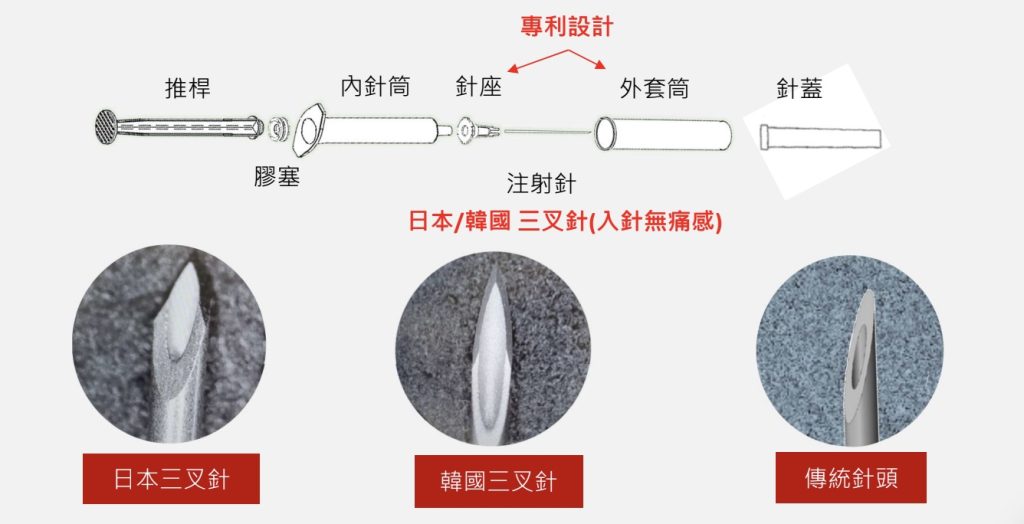 專利設計

推桿　內針筒　針座　外套筒　針蓋

膠塞　注射針

日本/韓國 三叉針(入針無痛感)

日本三叉針

韓國三叉針

傳統針頭